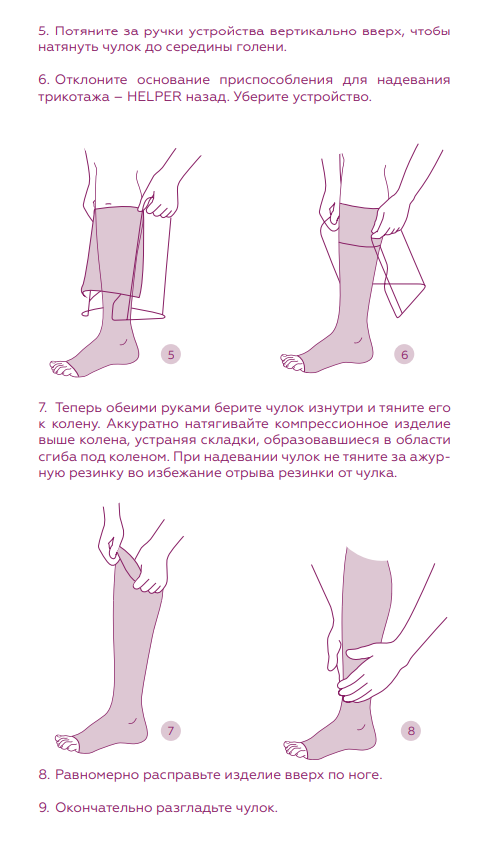 5. Потяните за ручки устройства вертикально вверх, чтобы натянуть чулок до середины голени.

6. Отклоните основание приспособления для надевания трикотажа – HELPER назад. Уберите устройство.

5

6

7. Теперь обеими руками берите чулок изнутри и тяните его к колену. Аккуратно натягивайте компрессионное изделие выше колена, устраняя складки, образовавшиеся в области сгиба под коленом. При надевании чулок не тяните за ажурную резинку во избежание отрыва резинки от чулка.

7

8

8. Равномерно расправьте изделие вверх по ноге.

9. Окончательно разгладьте чулок.